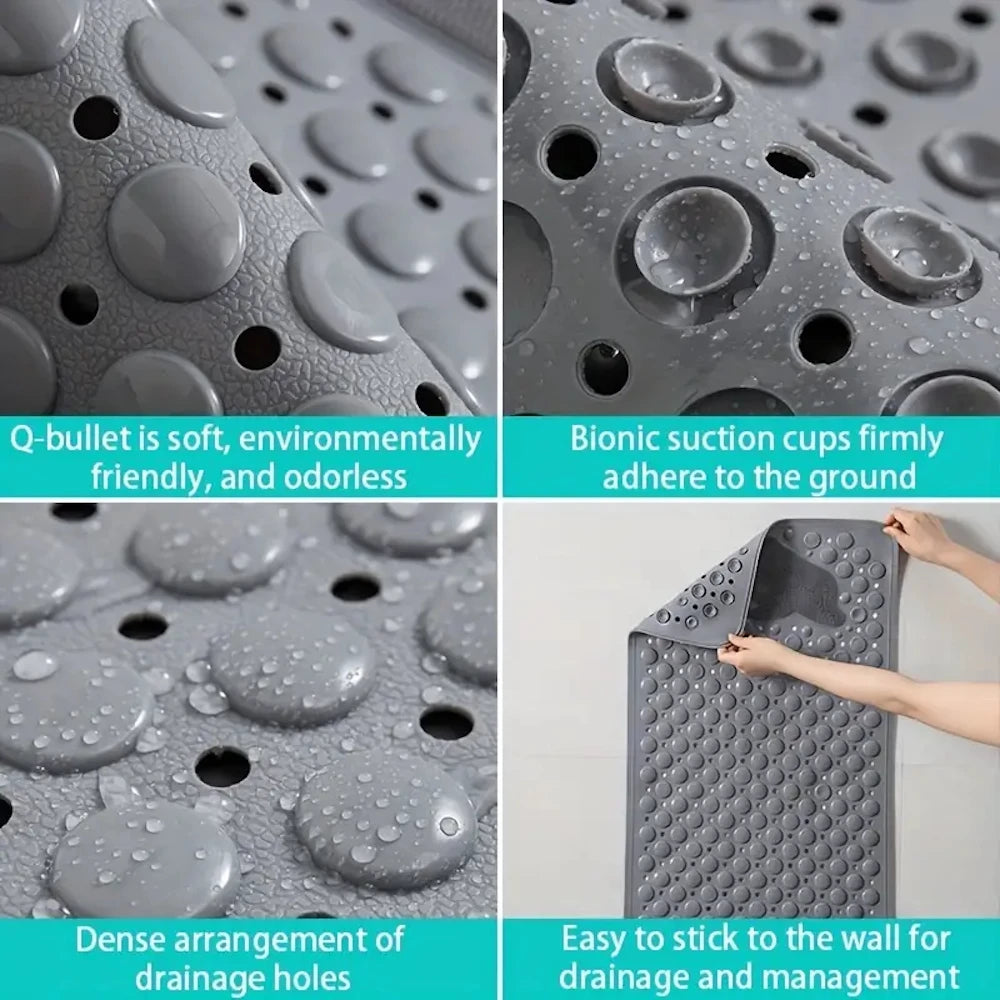 Q-bullet is soft, environmentally friendly, and odorless

Bionic suction cups firmly adhere to the ground

Dense arrangement of drainage holes

Easy to stick to the wall for drainage and management